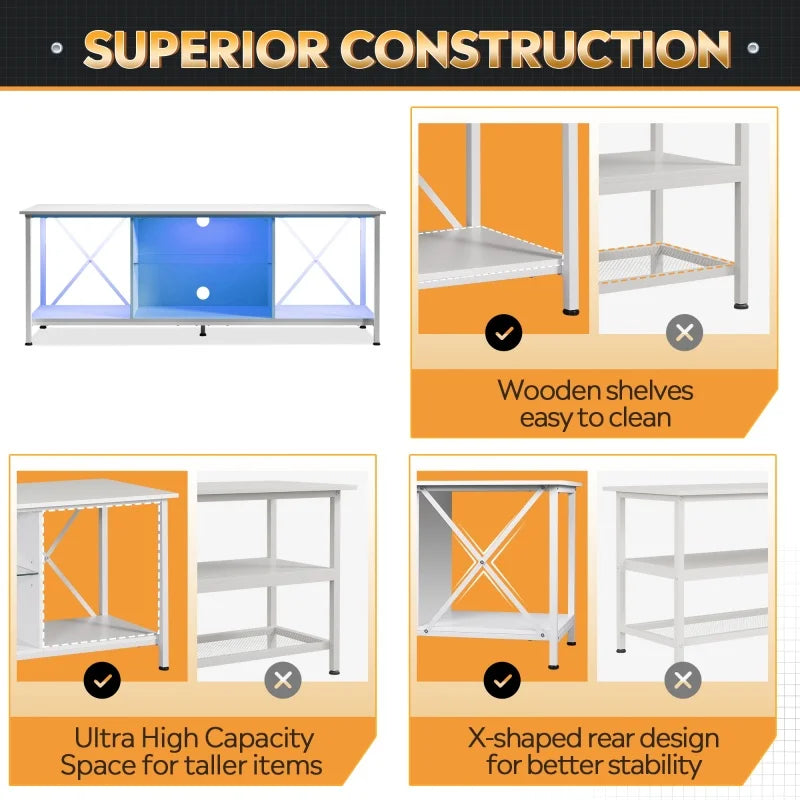 SUPERIOR CONSTRUCTION

Wooden shelves
easy to clean

Ultra High Capacity
Space for taller items

X-shaped rear design
for better stability