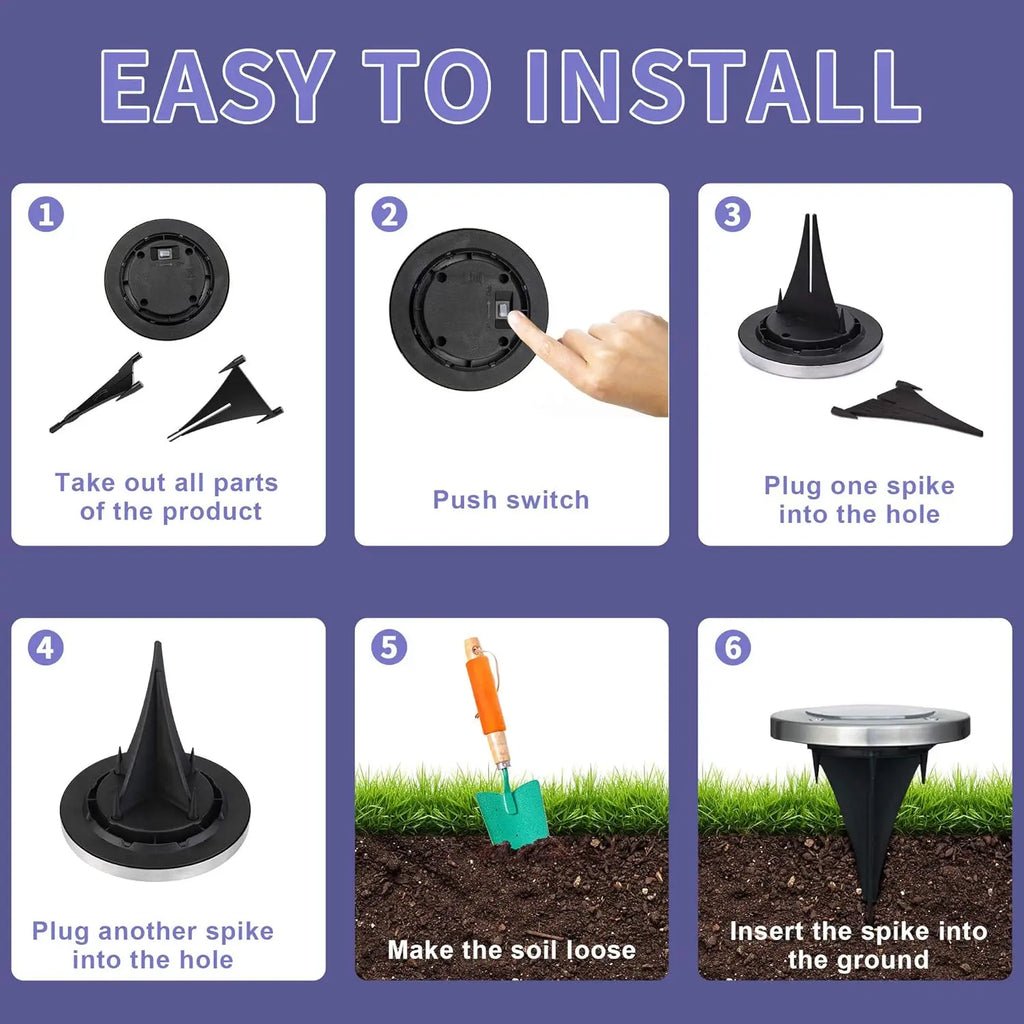 EASY TO INSTALL

1
Take out all parts of the product

2
Push switch

3
Plug one spike into the hole

4
Plug another spike into the hole

5
Make the soil loose

6
Insert the spike into the ground