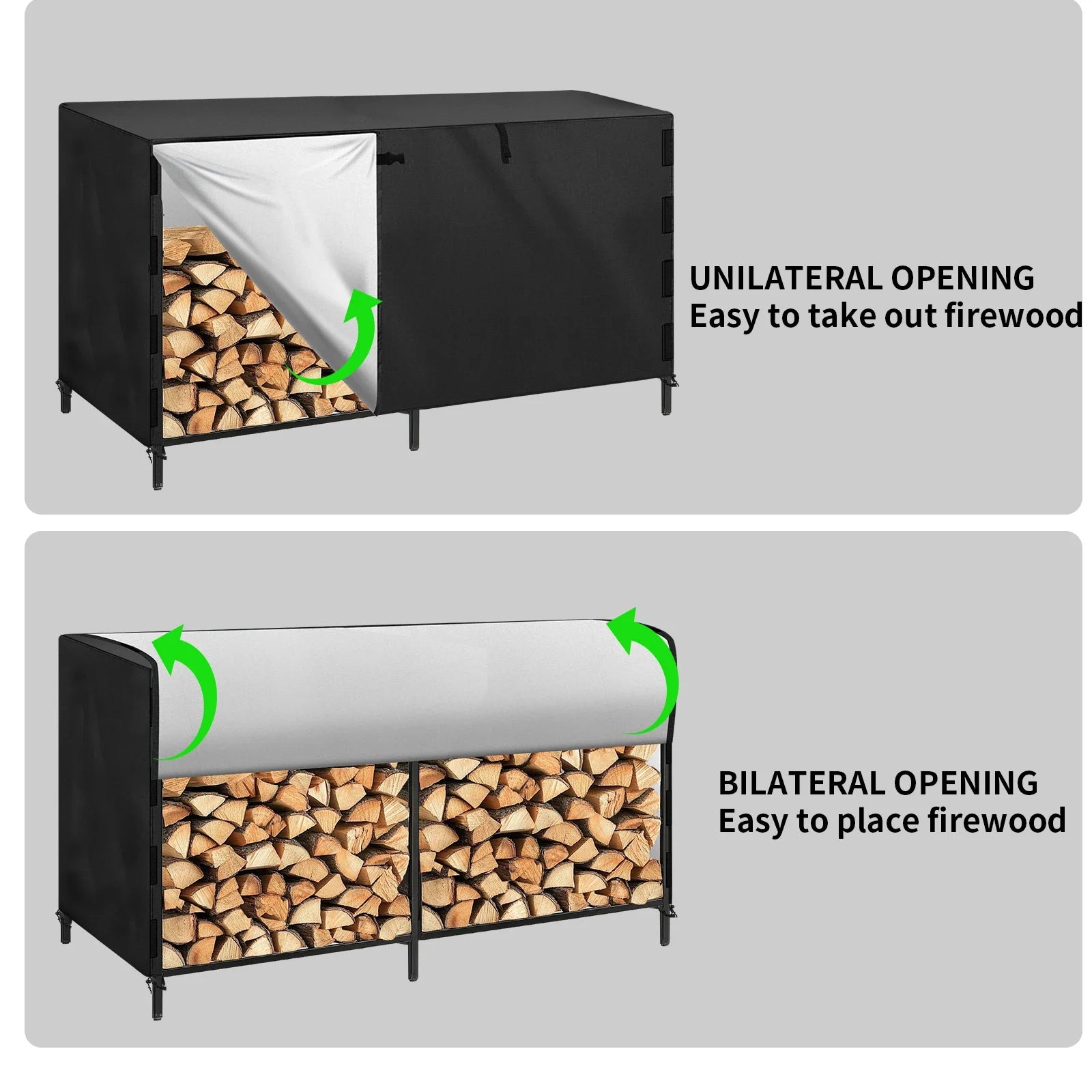 UNILATERAL OPENING
Easy to take out firewood

BILATERAL OPENING
Easy to place firewood