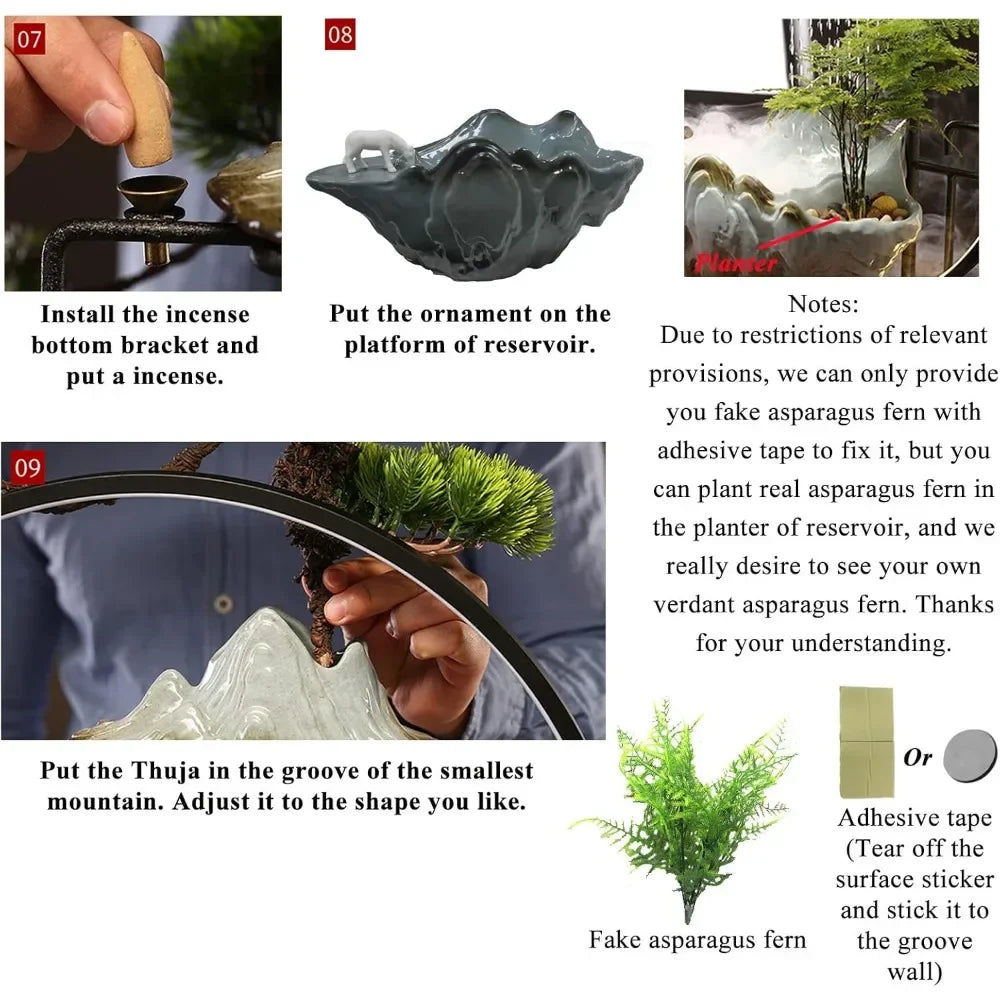 07

Install the incense bottom bracket and put a incense.

08

Put the ornament on the platform of reservoir.

Planter

Notes:
Due to restrictions of relevant provisions, we can only provide you fake asparagus fern with adhesive tape to fix it, but you can plant real asparagus fern in the planter of reservoir, and we really desire to see your own verdant asparagus fern. Thanks for your understanding.

09

Put the Thuja in the groove of the smallest mountain. Adjust it to the shape you like.

Fake asparagus fern

Or

Adhesive tape (Tear off the surface sticker and stick it to the groove wall)