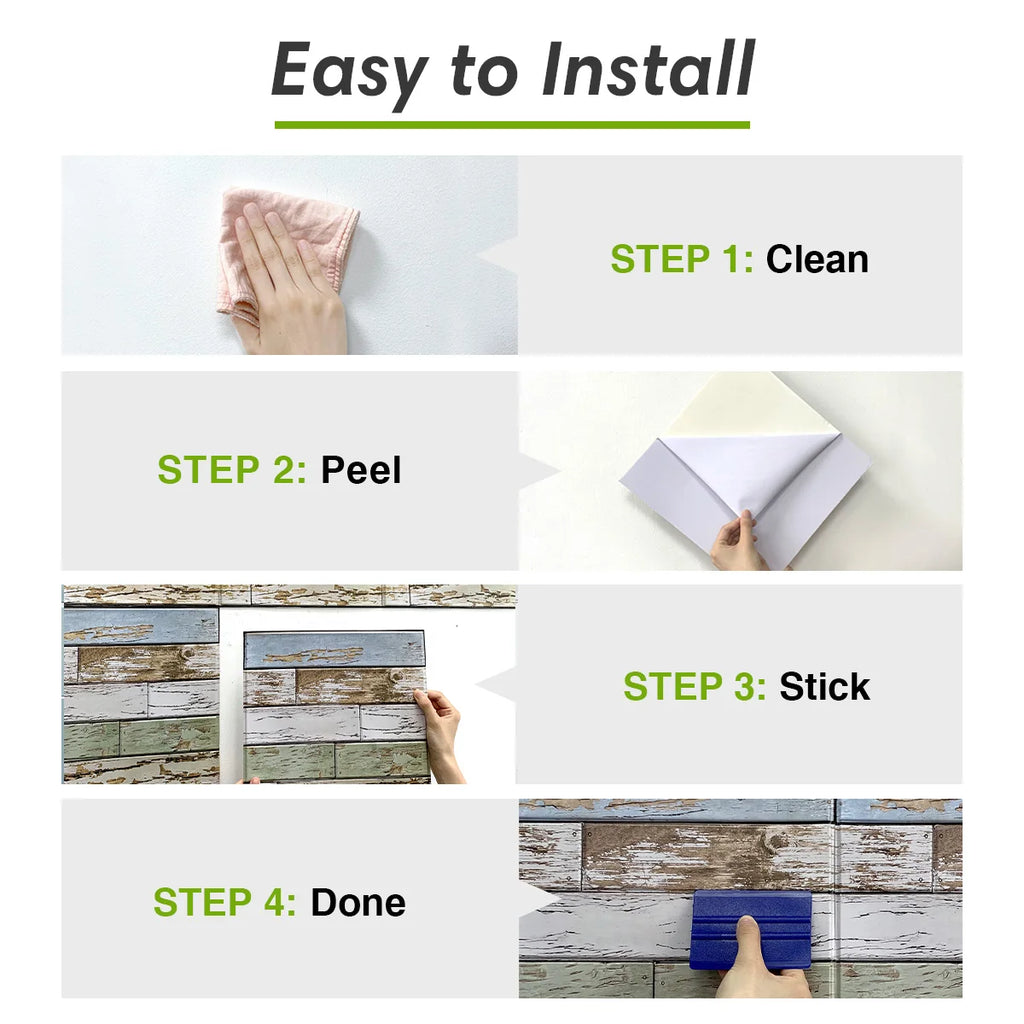 Easy to Install

STEP 1: Clean

STEP 2: Peel

STEP 3: Stick

STEP 4: Done