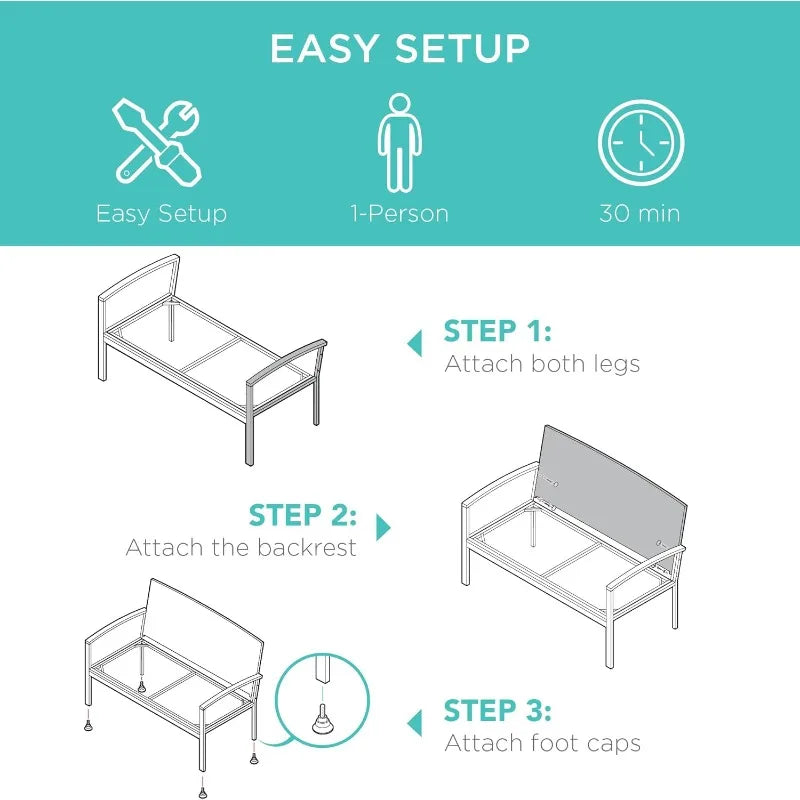 EASY SETUP

Easy Setup

1-Person

30 min

STEP 1:
Attach both legs

STEP 2:
Attach the backrest

STEP 3:
Attach foot caps