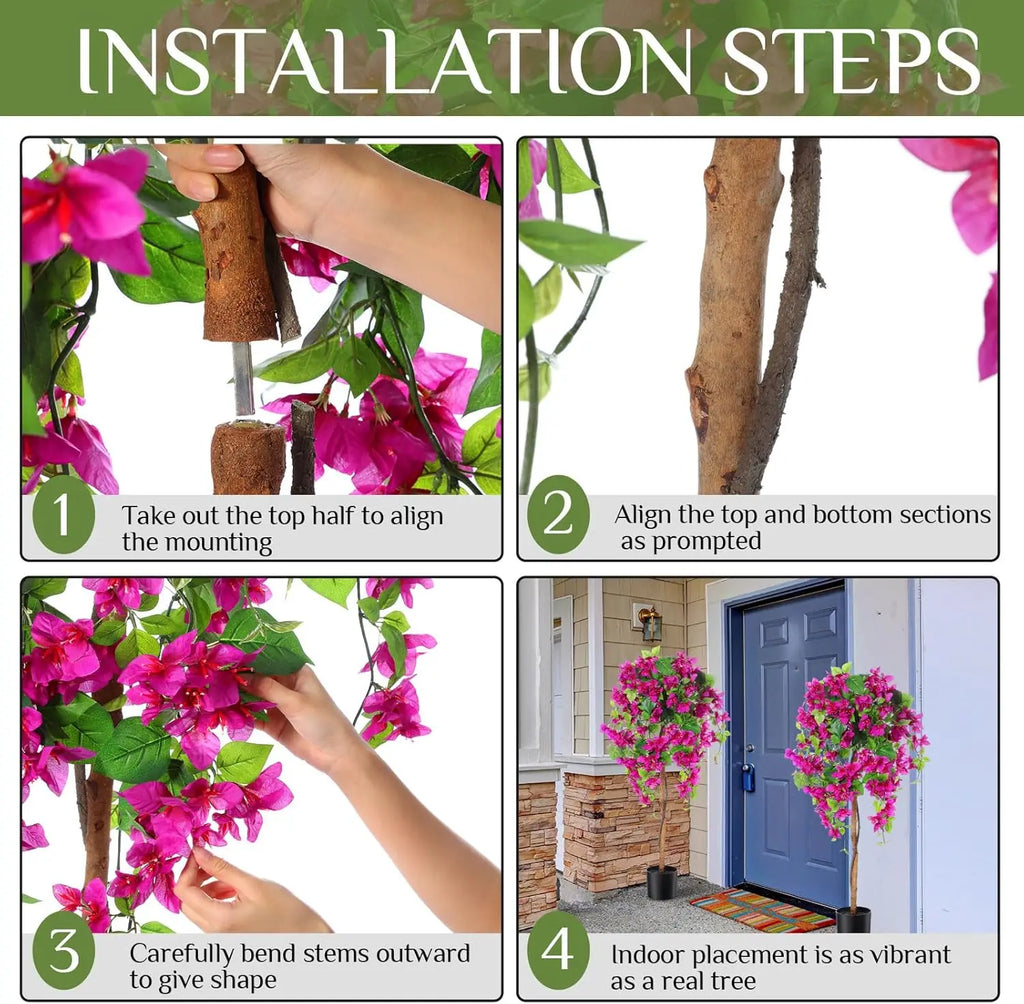 INSTALLATION STEPS

1
Take out the top half to align the mounting

2
Align the top and bottom sections as prompted

3
Carefully bend stems outward to give shape

4
Indoor placement is as vibrant as a real tree