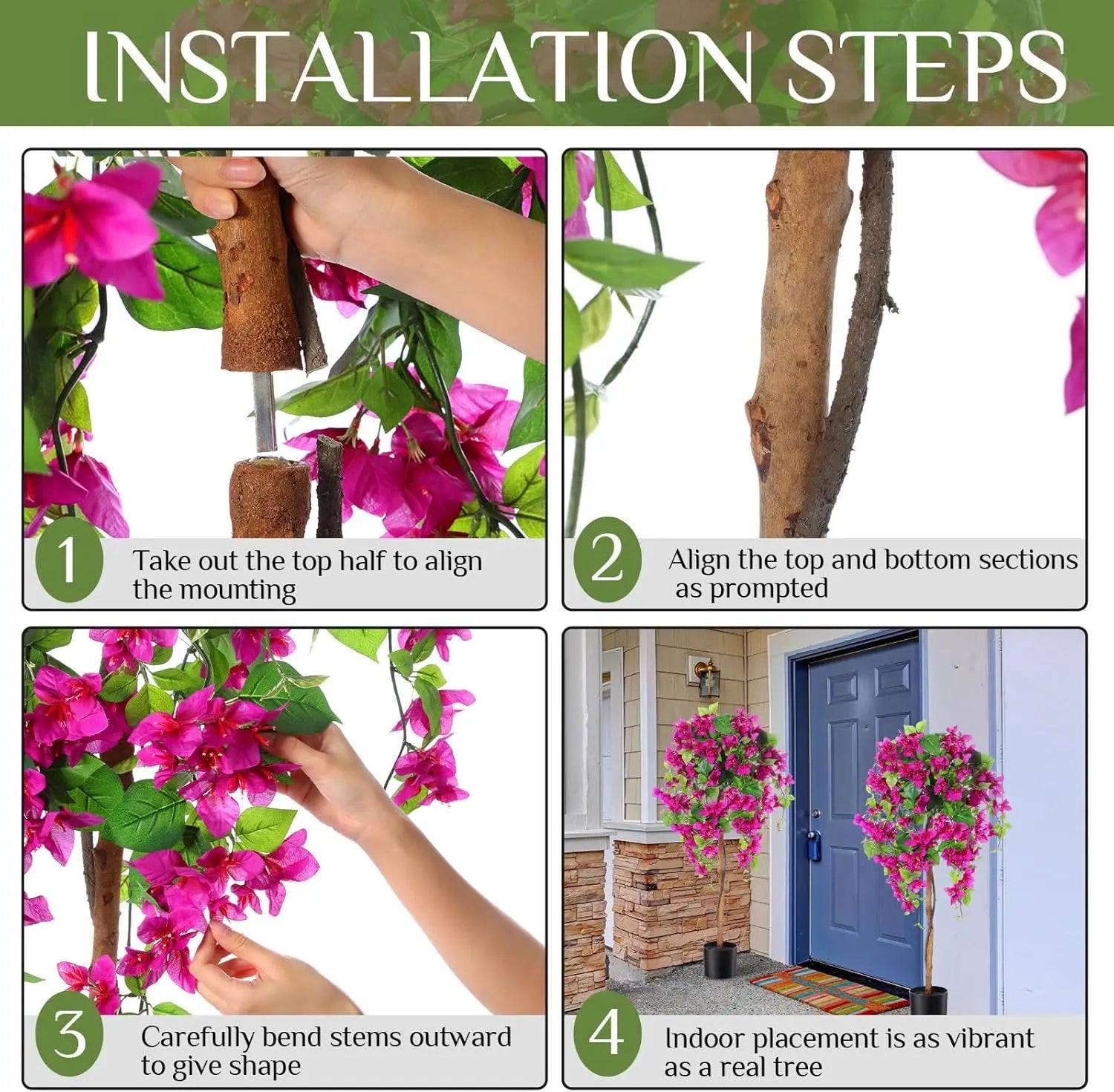 INSTALLATION STEPS

1 Take out the top half to align the mounting

2 Align the top and bottom sections as prompted

3 Carefully bend stems outward to give shape

4 Indoor placement is as vibrant as a real tree