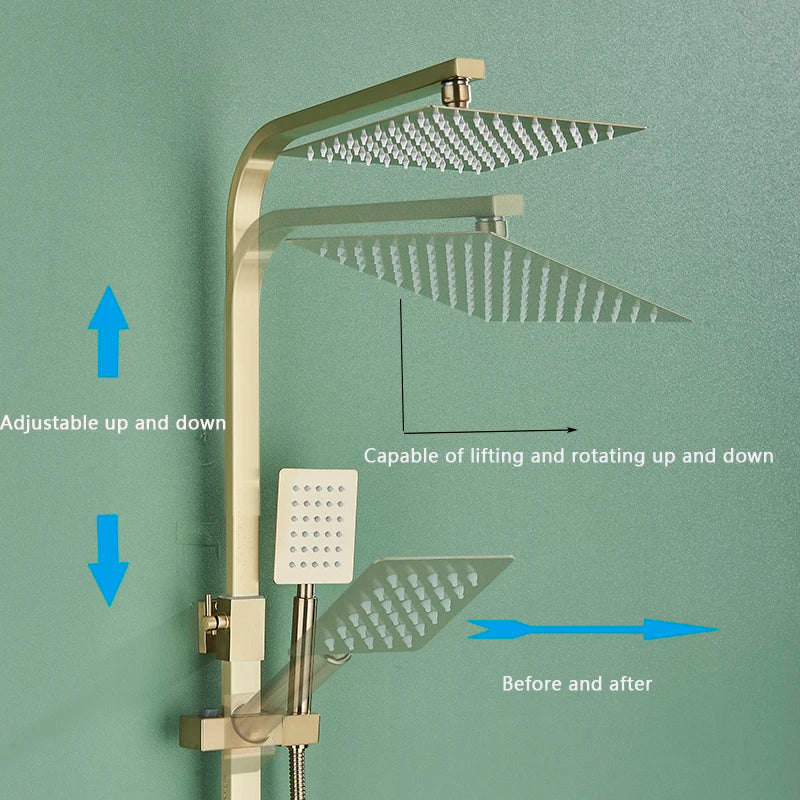 Adjustable up and down

Capable of lifting and rotating up and down

Before and after